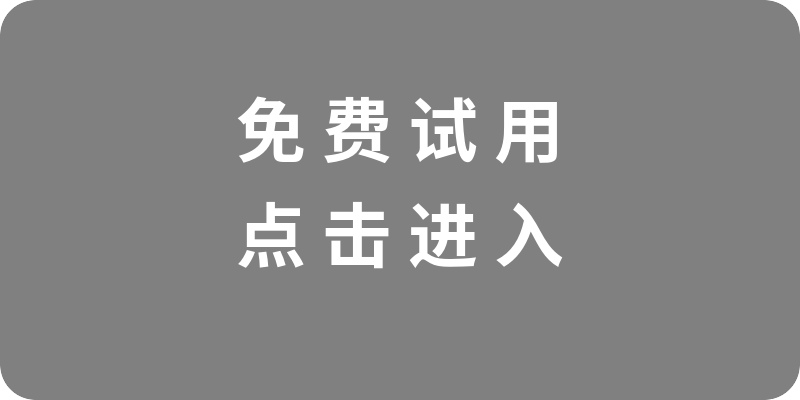 免费试用
点击进入